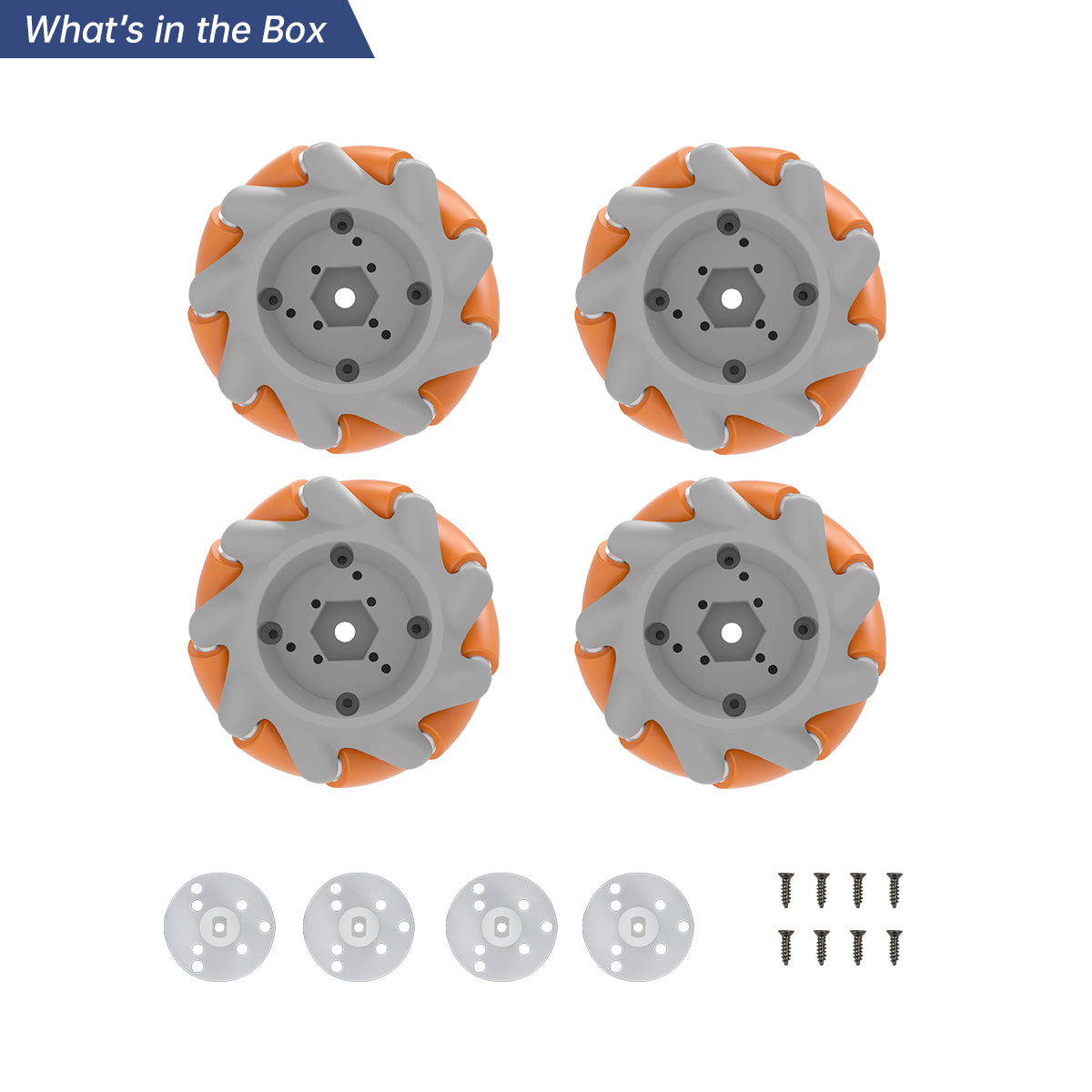 What's in the Box